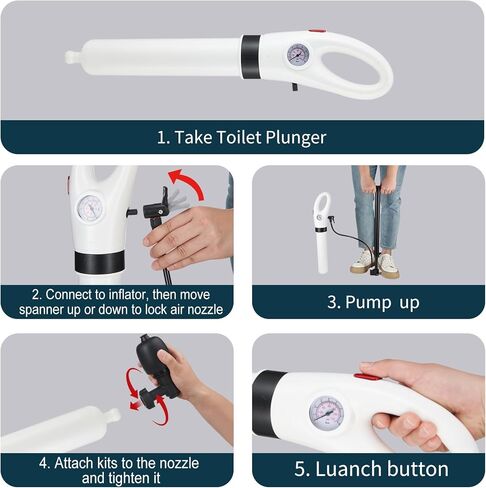 1. Take Toilet Plunger

2. Connect to inflator, then move spanner up or down to lock air nozzle

3. Pump up

4. Attach kits to the nozzle and tighten it

5. Luanch button