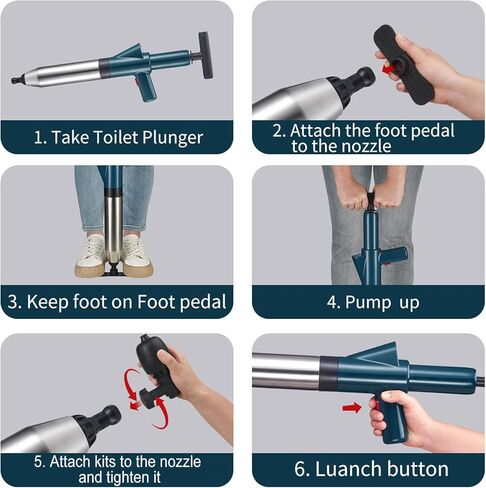 1. Take Toilet Plunger

2. Attach the foot pedal to the nozzle

3. Keep foot on Foot pedal

4. Pump up

5. Attach kits to the nozzle and tighten it

6. Luanch button