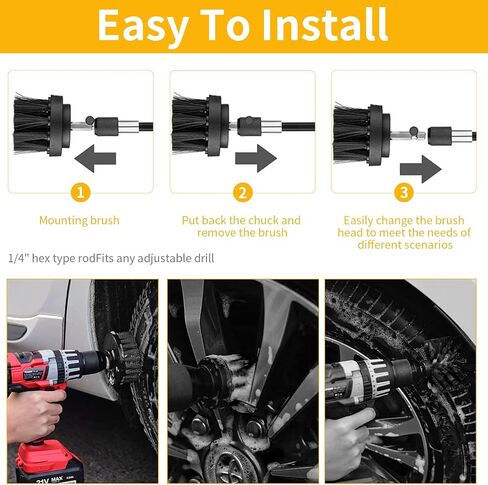 Easy To Install

1

Mounting brush

2

Put back the chuck and remove the brush

3

Easily change the brush head to meet the needs of different scenarios

1/4" hex type rodFits any adjustable drill

21V MAX