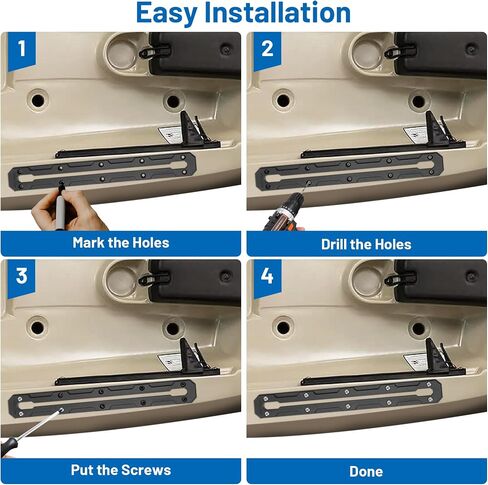 Easy Installation

1

Mark the Holes

2

Drill the Holes

3

Put the Screws

4

Done