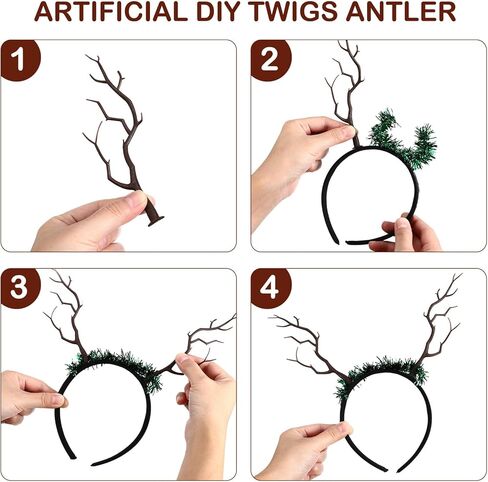 ARTIFICIAL DIY TWIGS ANTLER

1

2

3

4