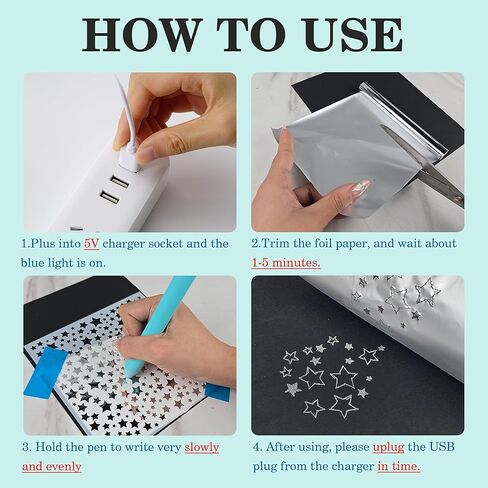 HOW TO USE

1.Plus into 5V charger socket and the blue light is on.

2.Trim the foil paper, and wait about 1-5 minutes.

3. Hold the pen to write very slowly and evenly

4. After using, please uplug the USB plug from the charger in time.