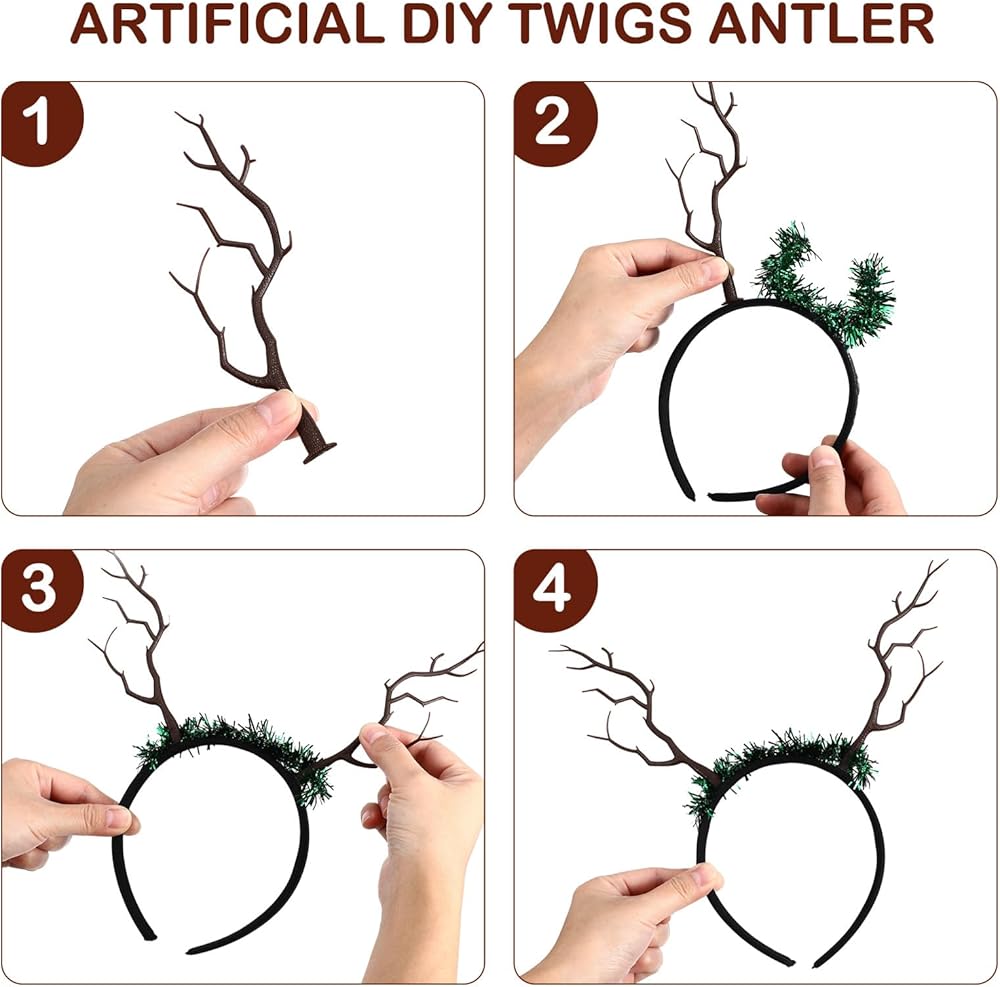 ARTIFICIAL DIY TWIGS ANTLER

1

2

3

4