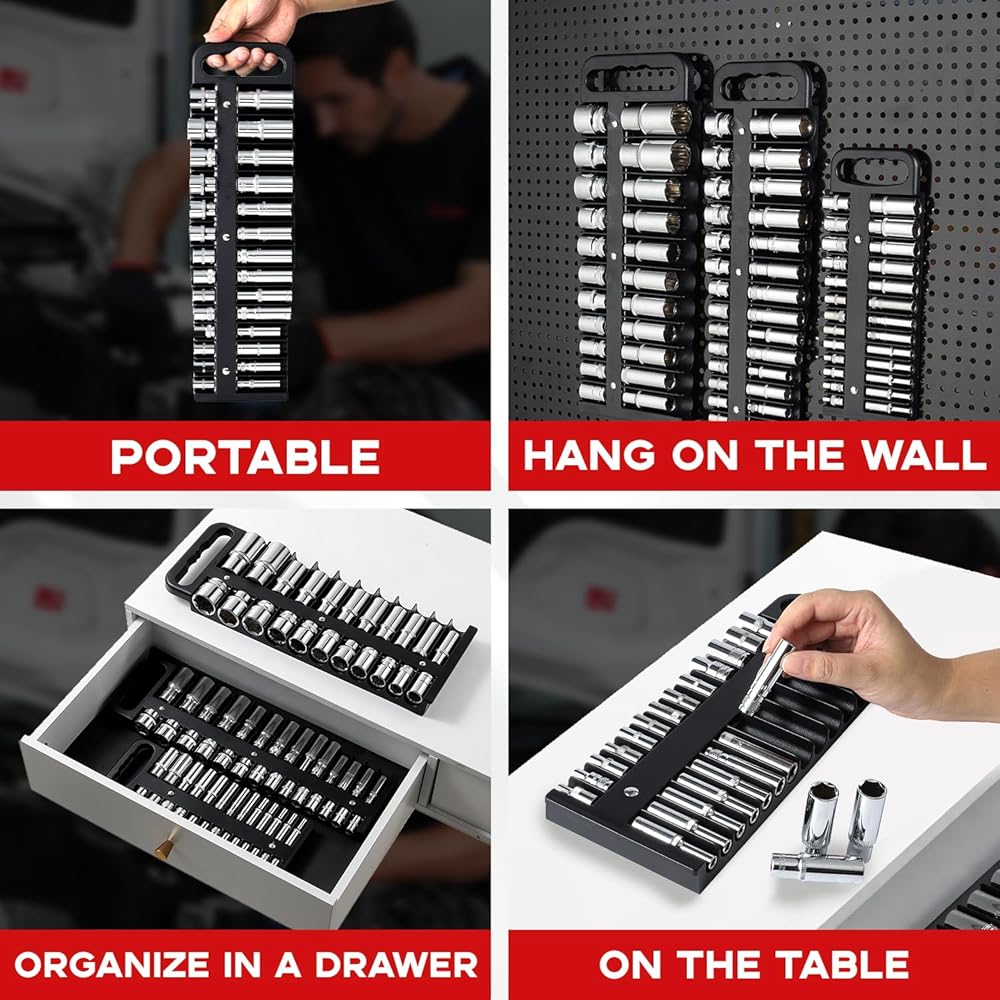 PORTABLE

HANG ON THE WALL

ORGANIZE IN A DRAWER

ON THE TABLE