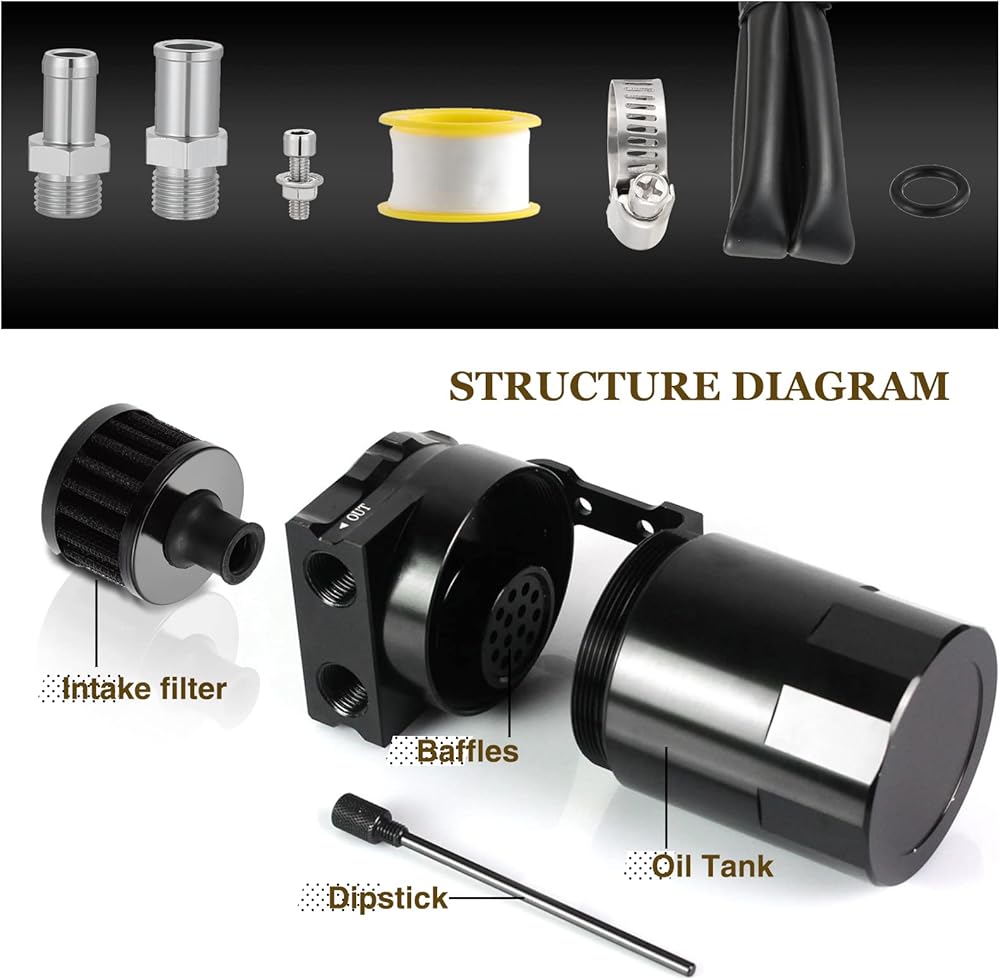 STRUCTURE DIAGRAM

OUT

Intake filter

Baffles

Oil Tank

Dipstick