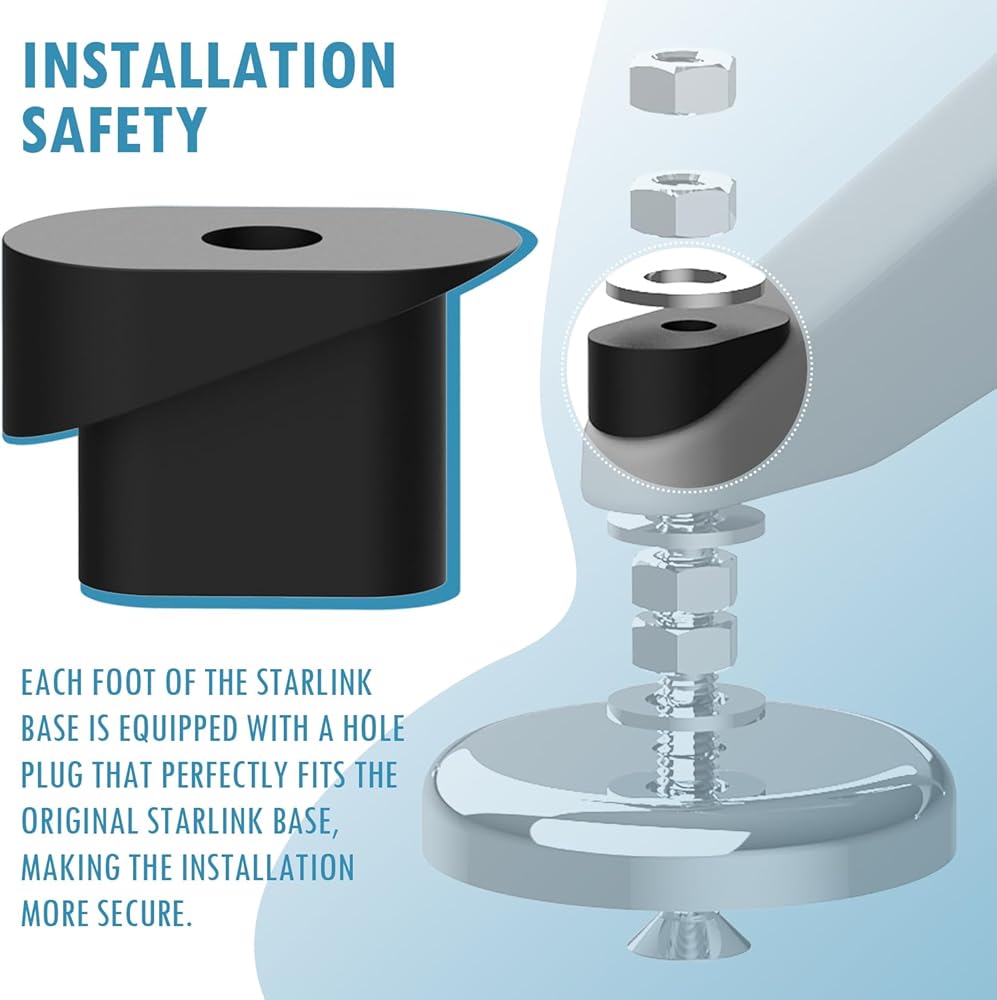 INSTALLATION SAFETY

EACH FOOT OF THE STARLINK BASE IS EQUIPPED WITH A HOLE PLUG THAT PERFECTLY FITS THE ORIGINAL STARLINK BASE, MAKING THE INSTALLATION MORE SECURE.