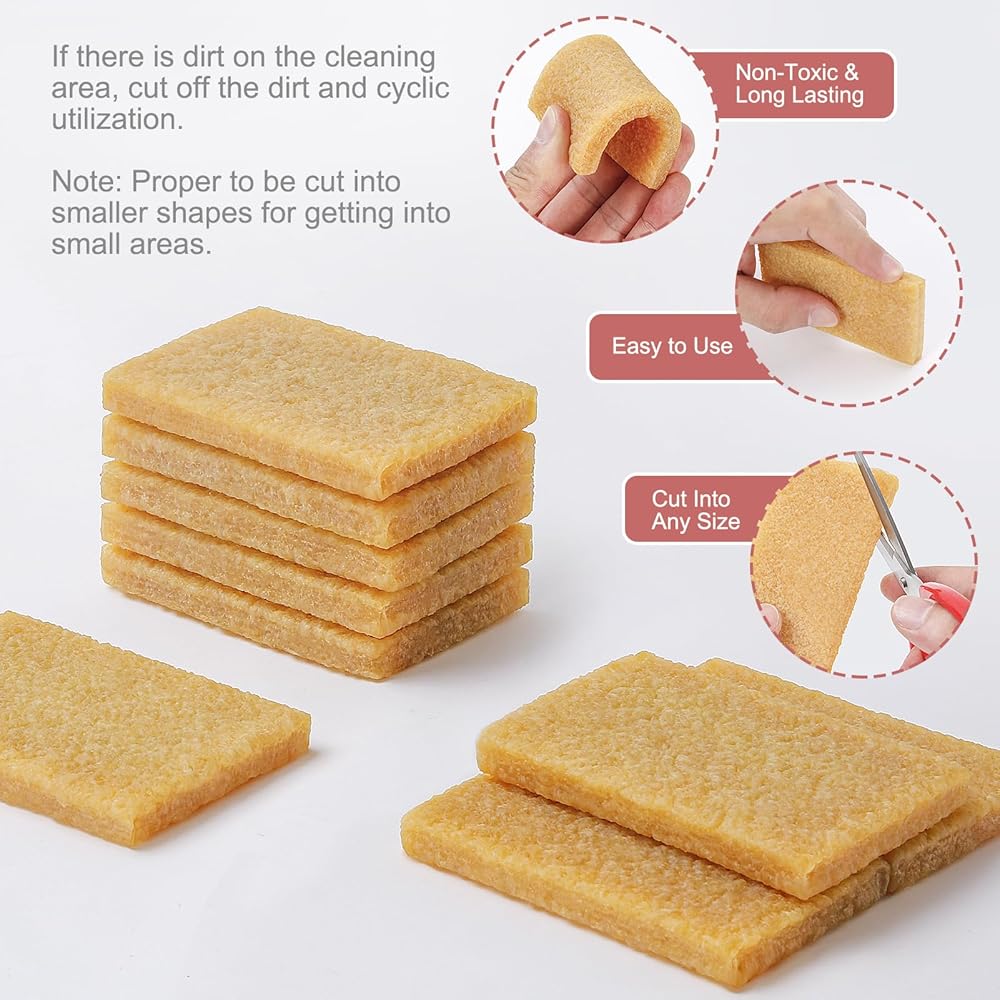 If there is dirt on the cleaning area, cut off the dirt and cyclic utilization.

Note: Proper to be cut into smaller shapes for getting into small areas.

Non-Toxic & Long Lasting

Easy to Use

Cut Into Any Size