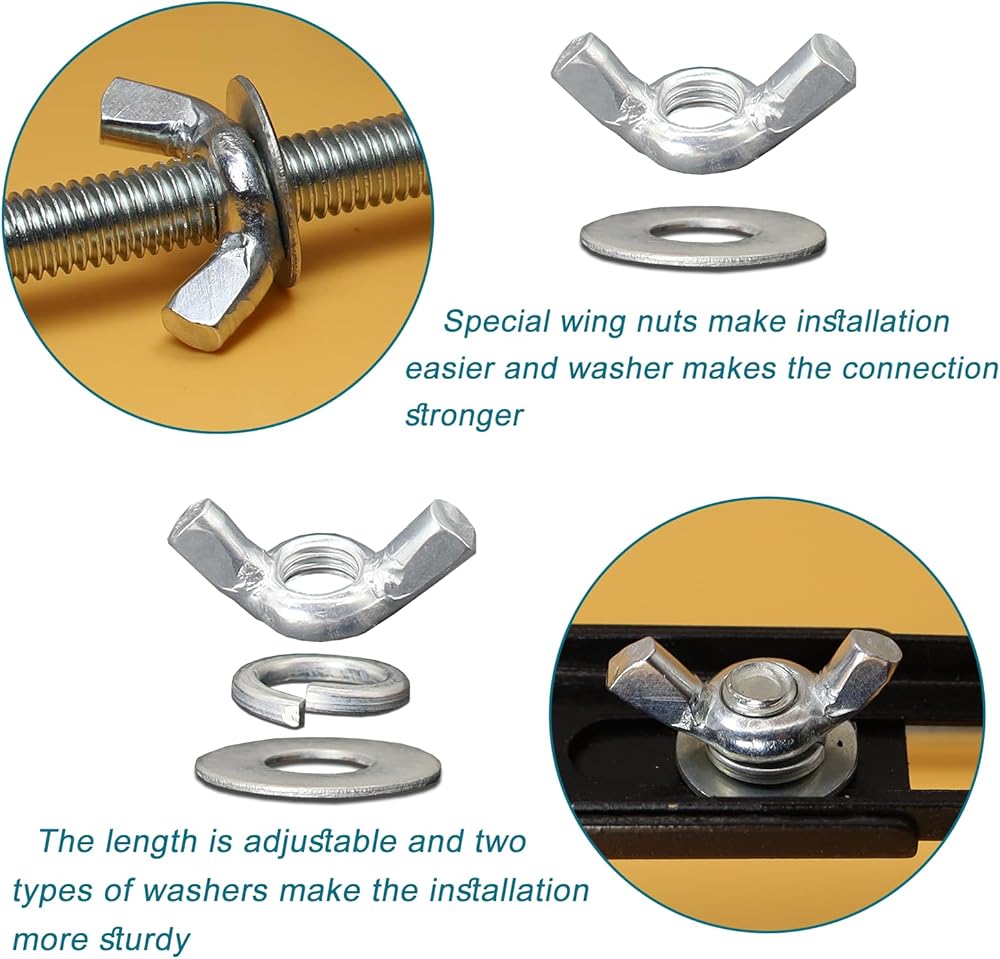 Special wing nuts make installation easier and washer makes the connection stronger

The length is adjustable and two types of washers make the installation more sturdy