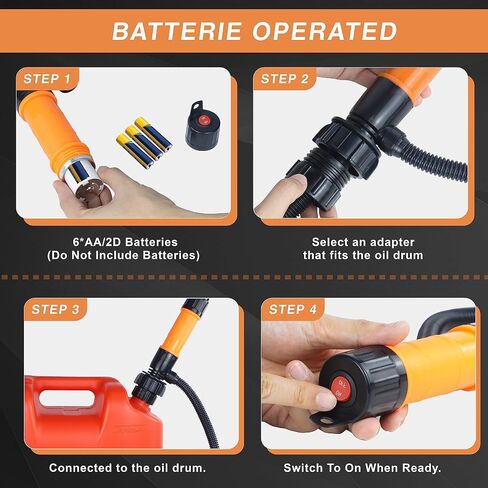 BATTERIE OPERATED

STEP 1

6*AA/2D Batteries
(Do Not Include Batteries)

STEP 2

Select an adapter
that fits the oil drum

STEP 3

Connected to the oil drum.

STEP 4

Switch To On When Ready.