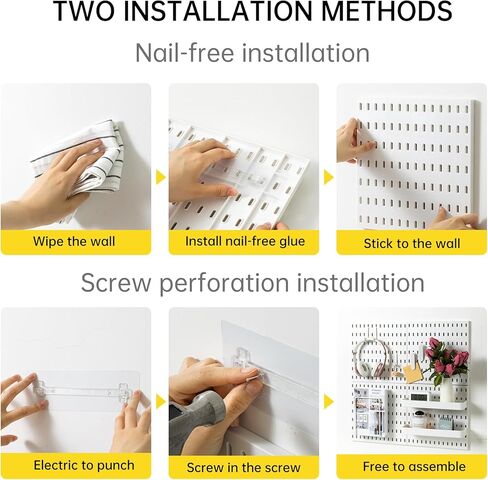 TWO INSTALLATION METHODS

Nail-free installation

Wipe the wall

Install nail-free glue

Stick to the wall

Screw perforation installation

Electric to punch

Screw in the screw

Free to assemble