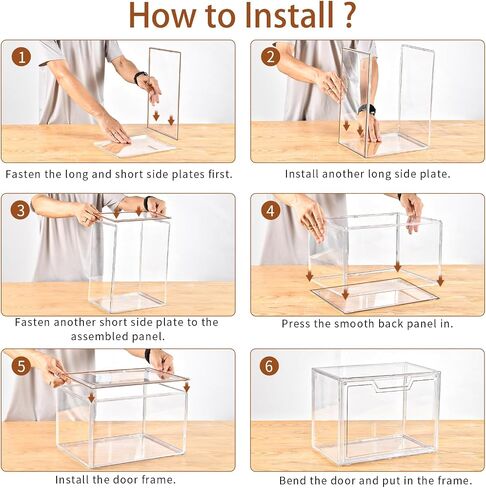 How to Install ?

1

Fasten the long and short side plates first.

2

Install another long side plate.

3

Fasten another short side plate to the assembled panel.

4

Press the smooth back panel in.

5

Install the door frame.

6

Bend the door and put in the frame.