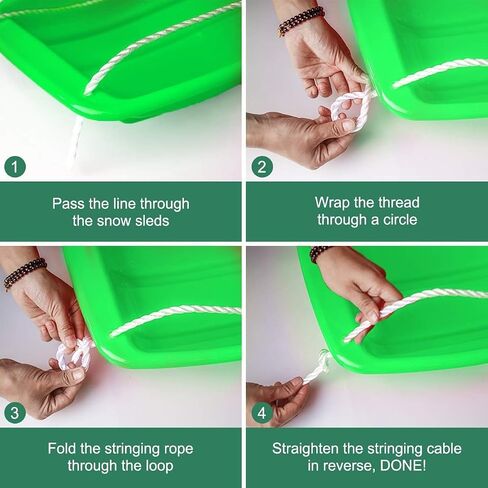 1

Pass the line through the snow sleds

2

Wrap the thread through a circle

3

Fold the stringing rope through the loop

4

Straighten the stringing cable in reverse, DONE!