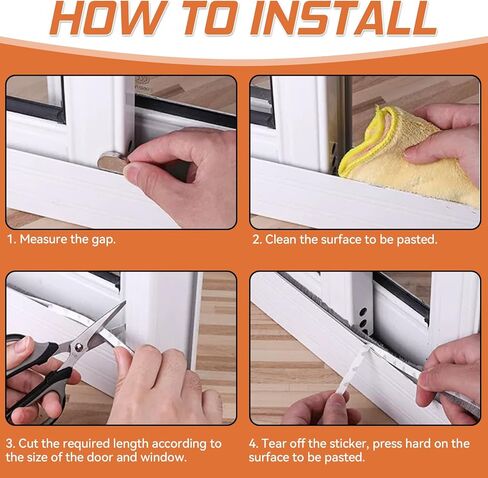 HOW TO INSTALL

1. Measure the gap.

2. Clean the surface to be pasted.

3. Cut the required length according to the size of the door and window.

4. Tear off the sticker, press hard on the surface to be pasted.