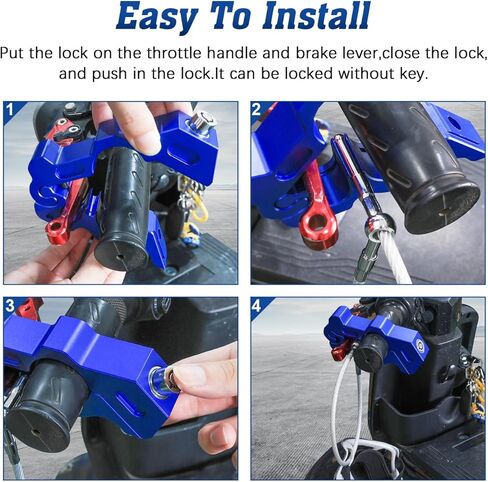 Easy To Install

Put the lock on the throttle handle and brake lever,close the lock, and push in the lock.It can be locked without key.

1

2

3

4