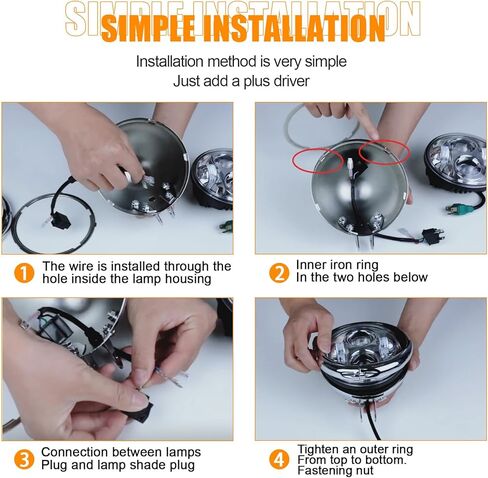 SIMPLE INSTALLATION

SIMPLE INSTALLATION

Installation method is very simple
Just add a plus driver

1 The wire is installed through the hole inside the lamp housing

2 Inner iron ring
In the two holes below

3 Connection between lamps
Plug and lamp shade plug

4 Tighten an outer ring
From top to bottom.
Fastening nut