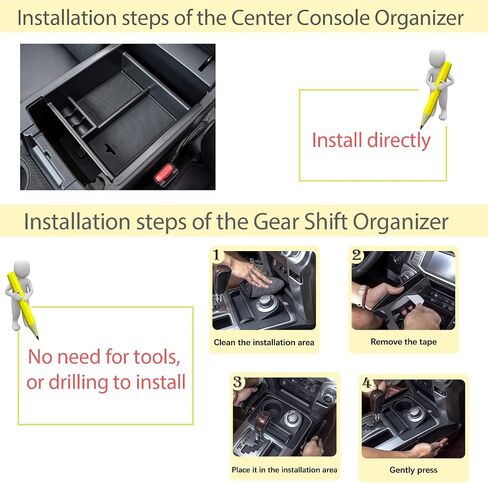 Installation steps of the Center Console Organizer

Install directly

Installation steps of the Gear Shift Organizer

No need for tools, or drilling to install

1
Clean the installation area

2
Remove the tape

3
Place it in the installation area

4
Gently press