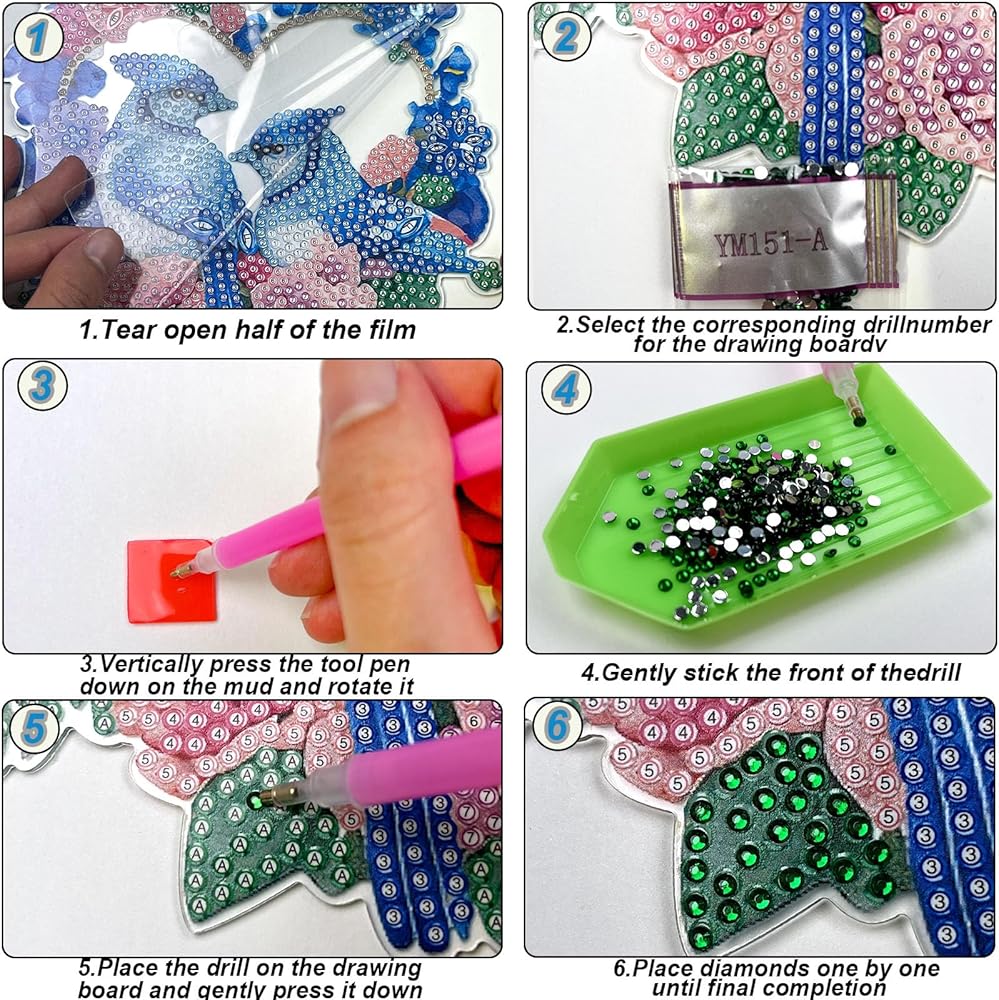 1

1.Tear open half of the film

2

YM151-A

2.Select the corresponding drillnumber for the drawing boardv

3

3.Vertically press the tool pen down on the mud and rotate it

4

4.Gently stick the front of thedrill

5

5.Place the drill on the drawing board and gently press it down

6

6.Place diamonds one by one until final completion