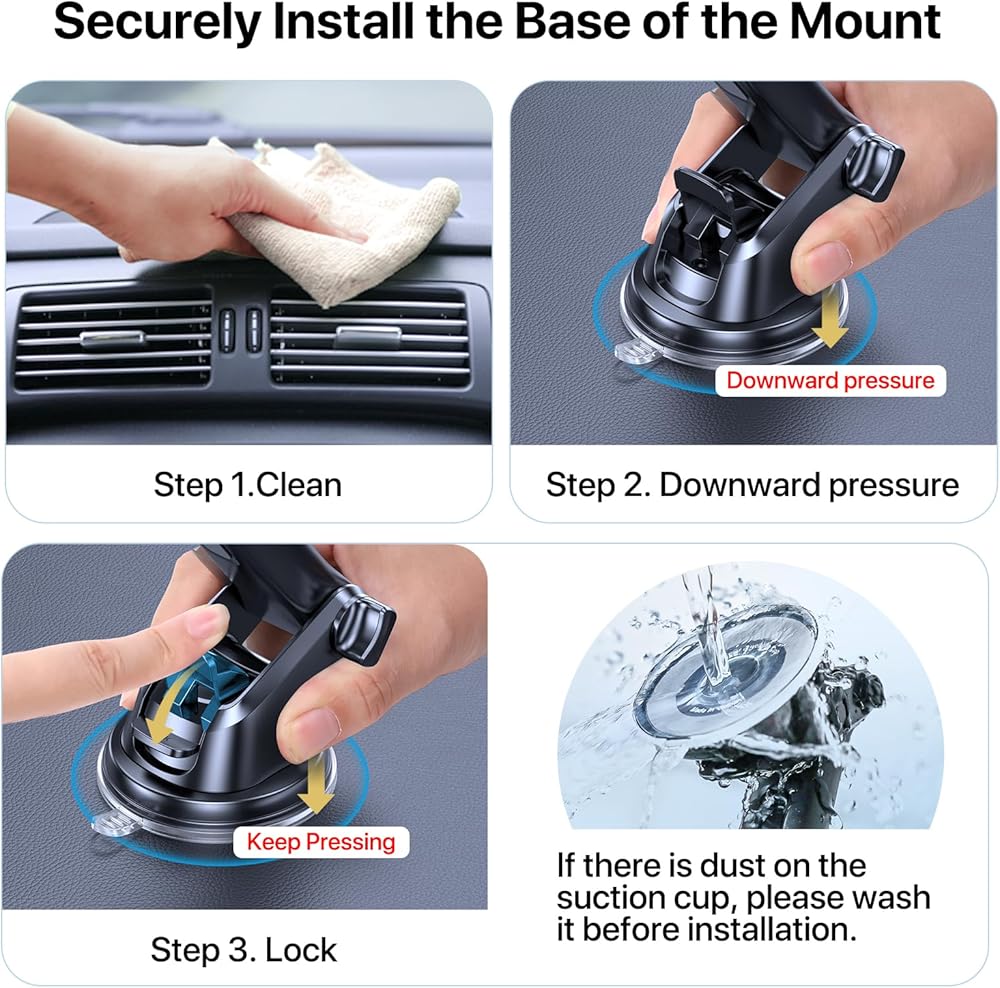 Securely Install the Base of the Mount

Step 1.Clean

Downward pressure

Step 2. Downward pressure

Keep Pressing

Step 3. Lock

If there is dust on the suction cup, please wash it before installation.