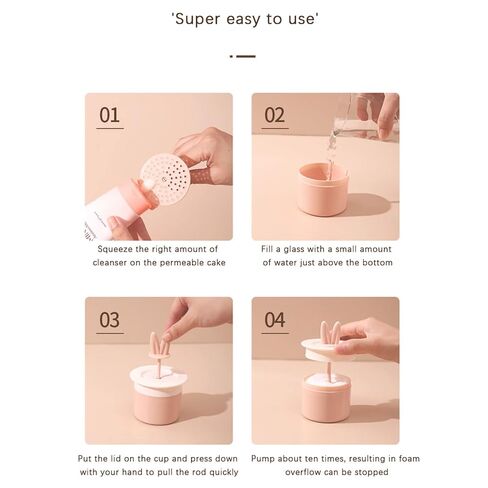 'Super easy to use'

01

Squeeze the right amount of cleanser on the permeable cake

02

Fill a glass with a small amount of water just above the bottom

03

Put the lid on the cup and press down with your hand to pull the rod quickly

04

Pump about ten times, resulting in foam overflow can be stopped