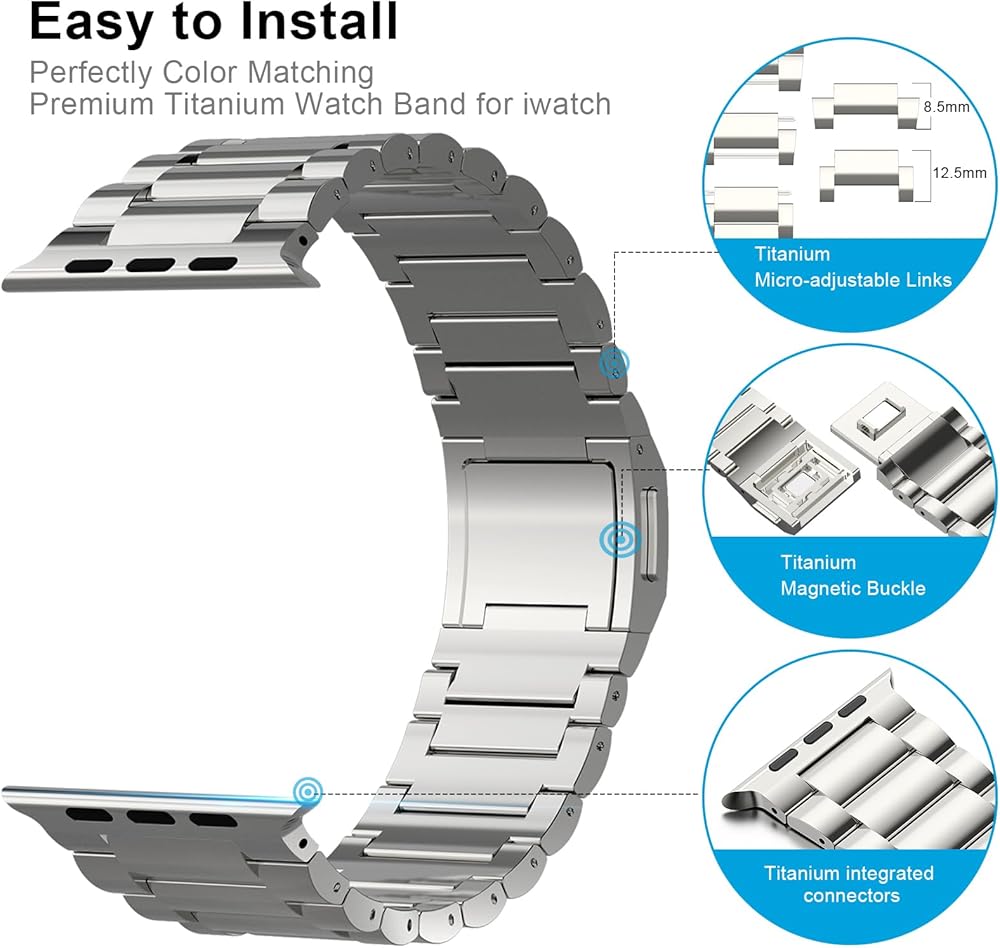 Easy to Install

Perfectly Color Matching
Premium Titanium Watch Band for iwatch

8.5mm

12.5mm

Titanium
Micro-adjustable Links

Titanium
Magnetic Buckle

Titanium integrated connectors