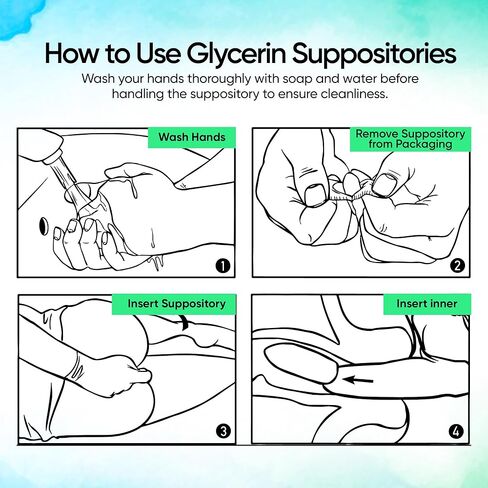 How to Use Glycerin Suppositories

Wash your hands thoroughly with soap and water before handling the suppository to ensure cleanliness.

Wash Hands

1

Remove Suppository from Packaging

2

Insert Suppository

3

Insert inner

4