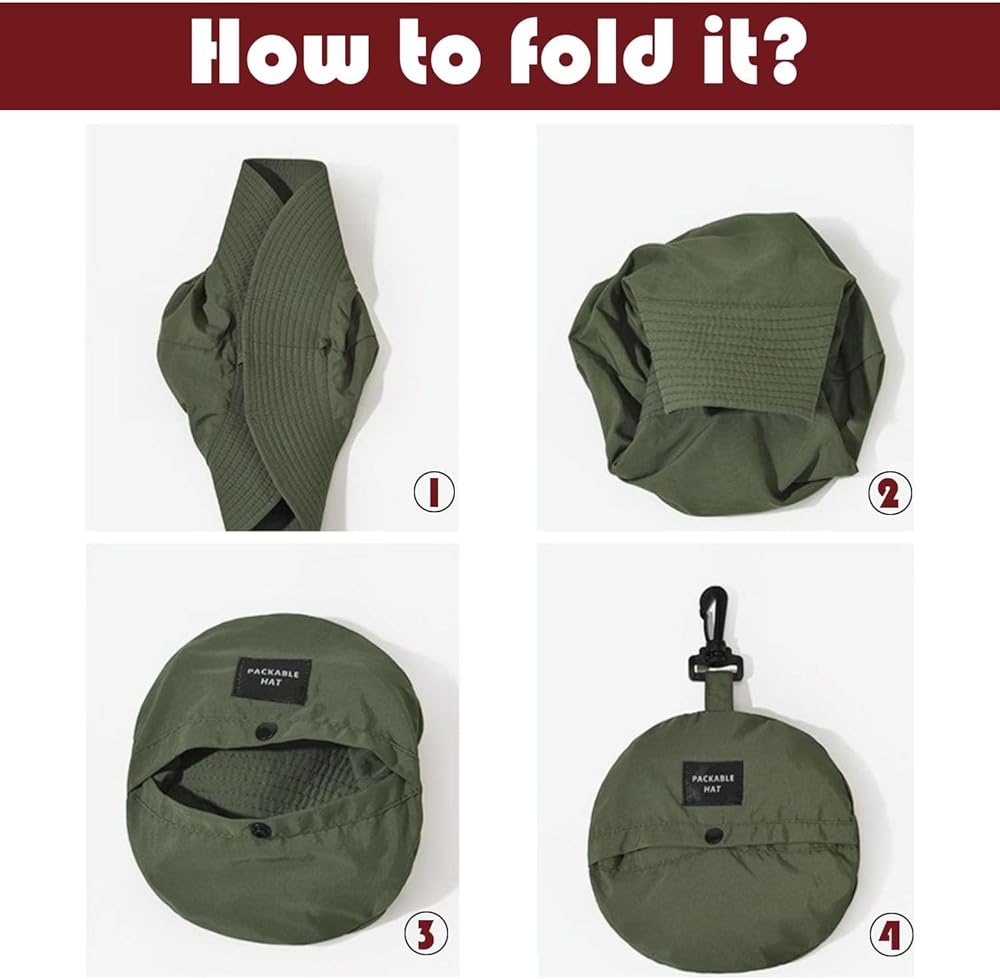 How to fold it?

1

2

PACKABLE HAT

3

PACKABLE HAT

4