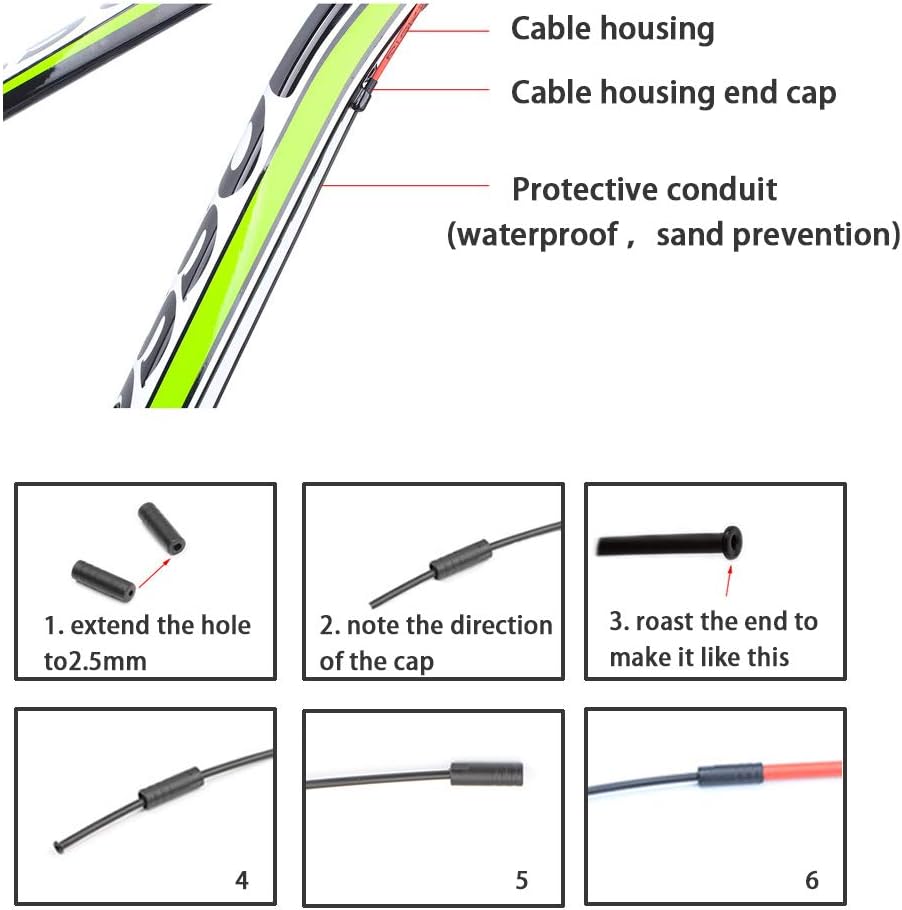 Cable housing

Cable housing end cap

Protective conduit (waterproof， sand prevention)

1. extend the hole to2.5mm

2. note the direction of the cap

3. roast the end to make it like this

4

5

6