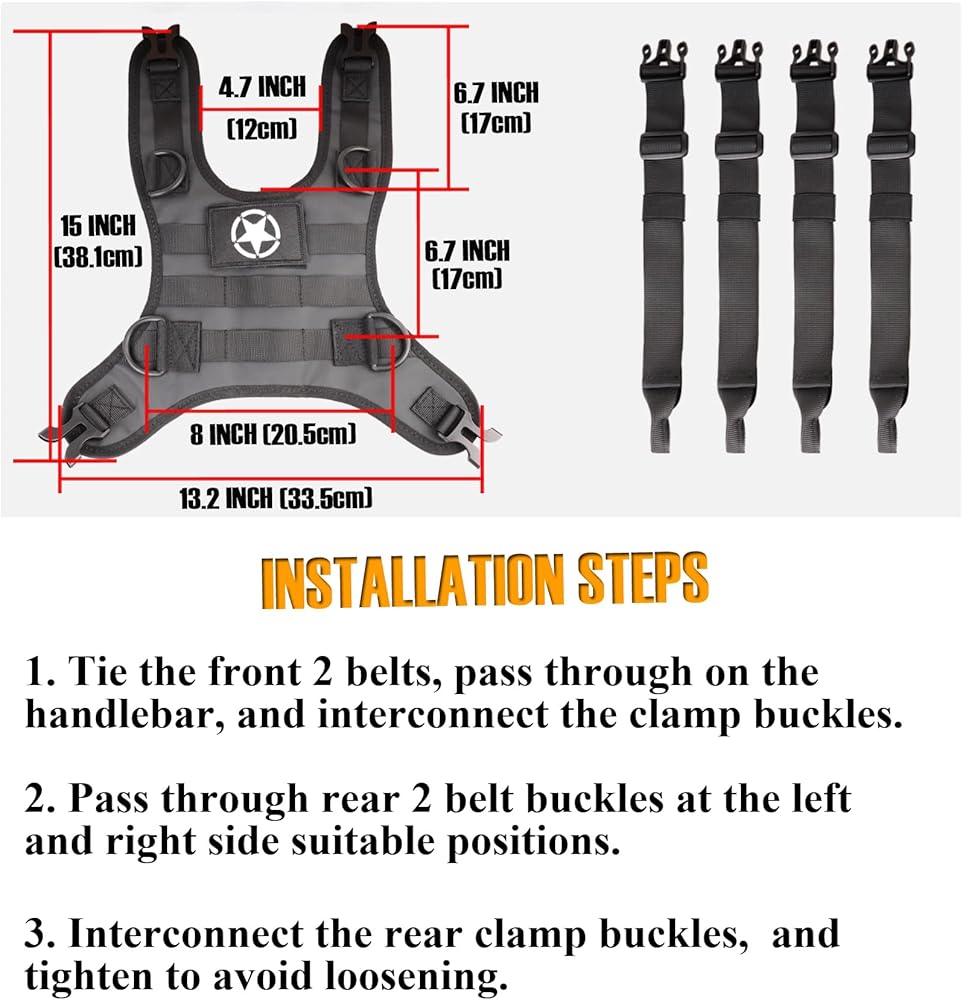 4.7 INCH
(12cm)

6.7 INCH
(17cm)

15 INCH
(38.1cm)

6.7 INCH
(17cm)

8 INCH (20.5cm)

13.2 INCH (33.5cm)

INSTALLATION STEPS

1. Tie the front 2 belts, pass through on the handlebar, and interconnect the clamp buckles.

2. Pass through rear 2 belt buckles at the left and right side suitable positions.

3. Interconnect the rear clamp buckles, and tighten to avoid loosening.