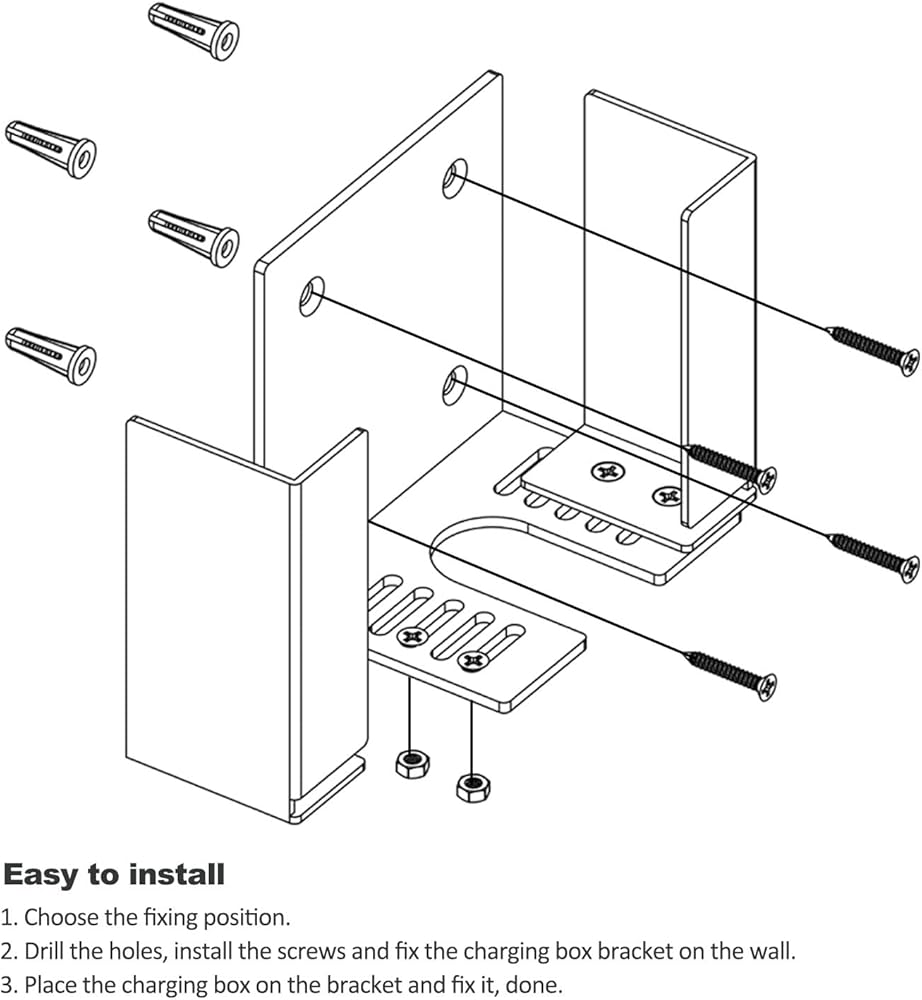 Easy to install

1. Choose the fixing position.
2. Drill the holes, install the screws and fix the charging box bracket on the wall.
3. Place the charging box on the bracket and fix it, done.