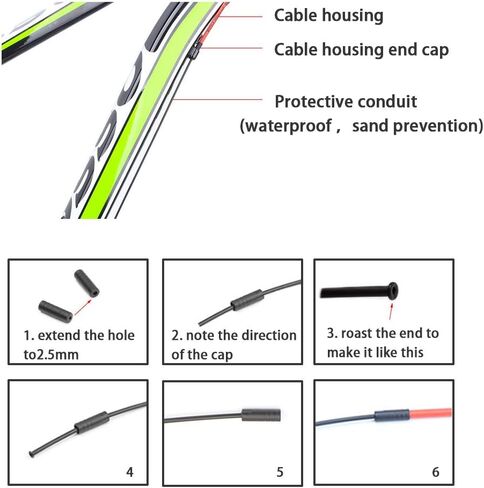 Cable housing

Cable housing end cap

Protective conduit (waterproof， sand prevention)

1. extend the hole to2.5mm

2. note the direction of the cap

3. roast the end to make it like this

4

5

6