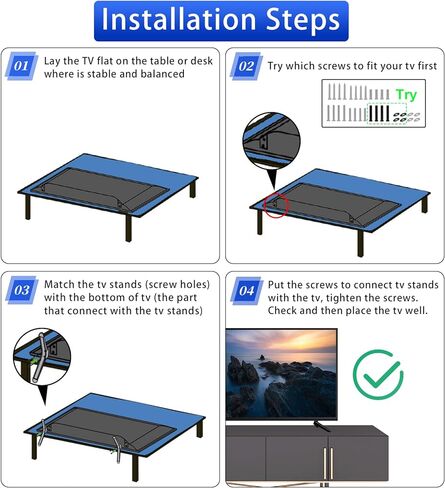 Installation Steps

01 Lay the TV flat on the table or desk where is stable and balanced

02 Try which screws to fit your tv first

Try

03 Match the tv stands (screw holes) with the bottom of tv (the part that connect with the tv stands)

04 Put the screws to connect tv stands with the tv, tighten the screws. Check and then place the tv well.