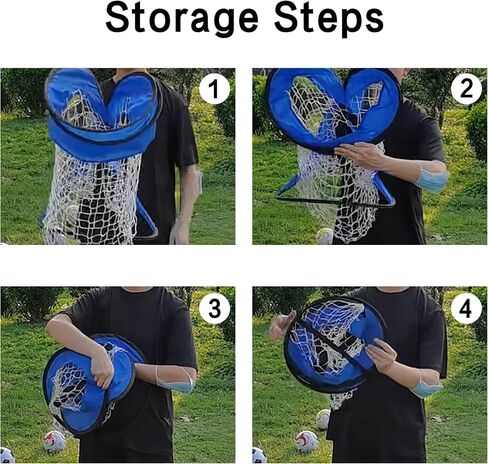 Storage Steps

1

2

3

4