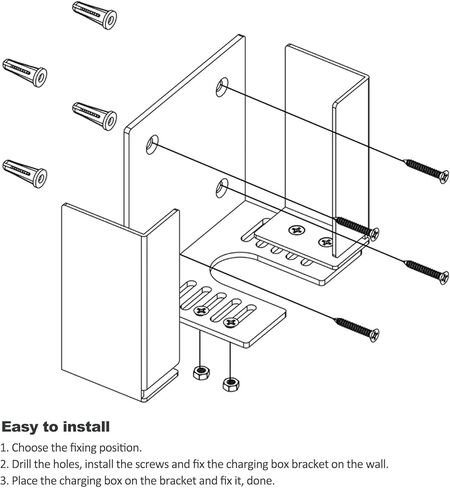 Easy to install

1. Choose the fixing position.
2. Drill the holes, install the screws and fix the charging box bracket on the wall.
3. Place the charging box on the bracket and fix it, done.