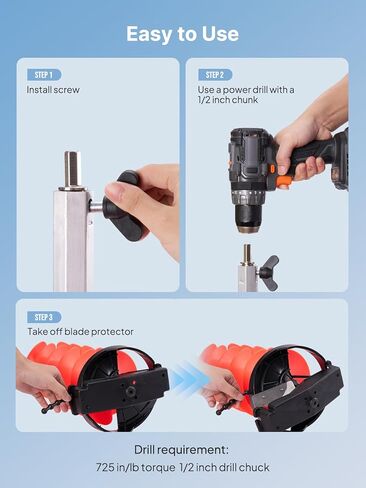 Easy to Use

STEP 1
Install screw

STEP 2
Use a power drill with a 1/2 inch chunk

STEP 3
Take off blade protector

Drill requirement:
725 in/lb torque 1/2 inch drill chuck