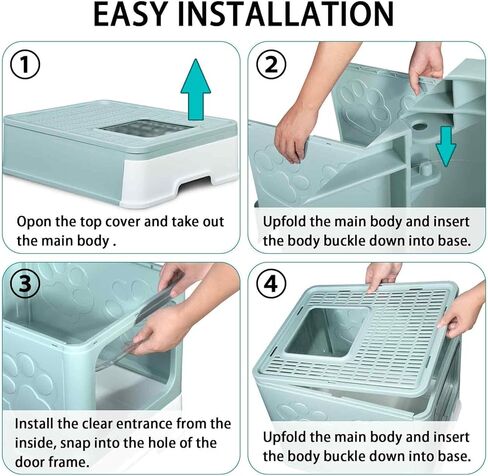 EASY INSTALLATION

①

Opon the top cover and take out the main body .

②

Upfold the main body and insert the body buckle down into base.

③

Install the clear entrance from the inside, snap into the hole of the door frame.

④

Upfold the main body and insert the body buckle down into base.