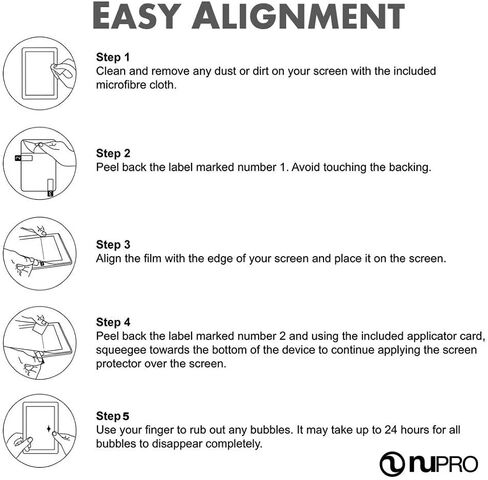 EASY ALIGNMENT

Step 1
Clean and remove any dust or dirt on your screen with the included microfibre cloth.

Step 2
Peel back the label marked number 1. Avoid touching the backing.

Step 3
Align the film with the edge of your screen and place it on the screen.

Step 4
Peel back the label marked number 2 and using the included applicator card, squeegee towards the bottom of the device to continue applying the screen protector over the screen.

Step 5
Use your finger to rub out any bubbles. It may take up to 24 hours for all bubbles to disappear completely.

nuPRO