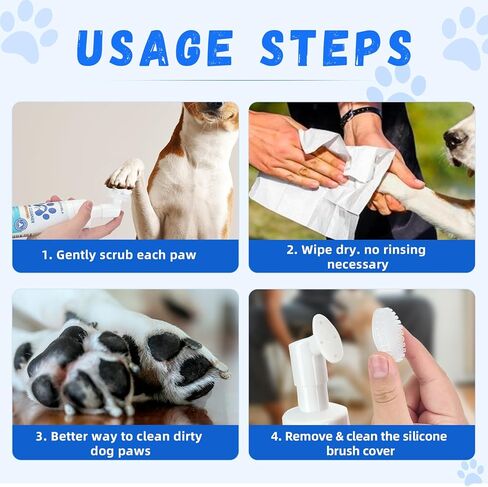 USAGE STEPS

1. Gently scrub each paw

2. Wipe dry. no rinsing necessary

3. Better way to clean dirty dog paws

4. Remove & clean the silicone brush cover