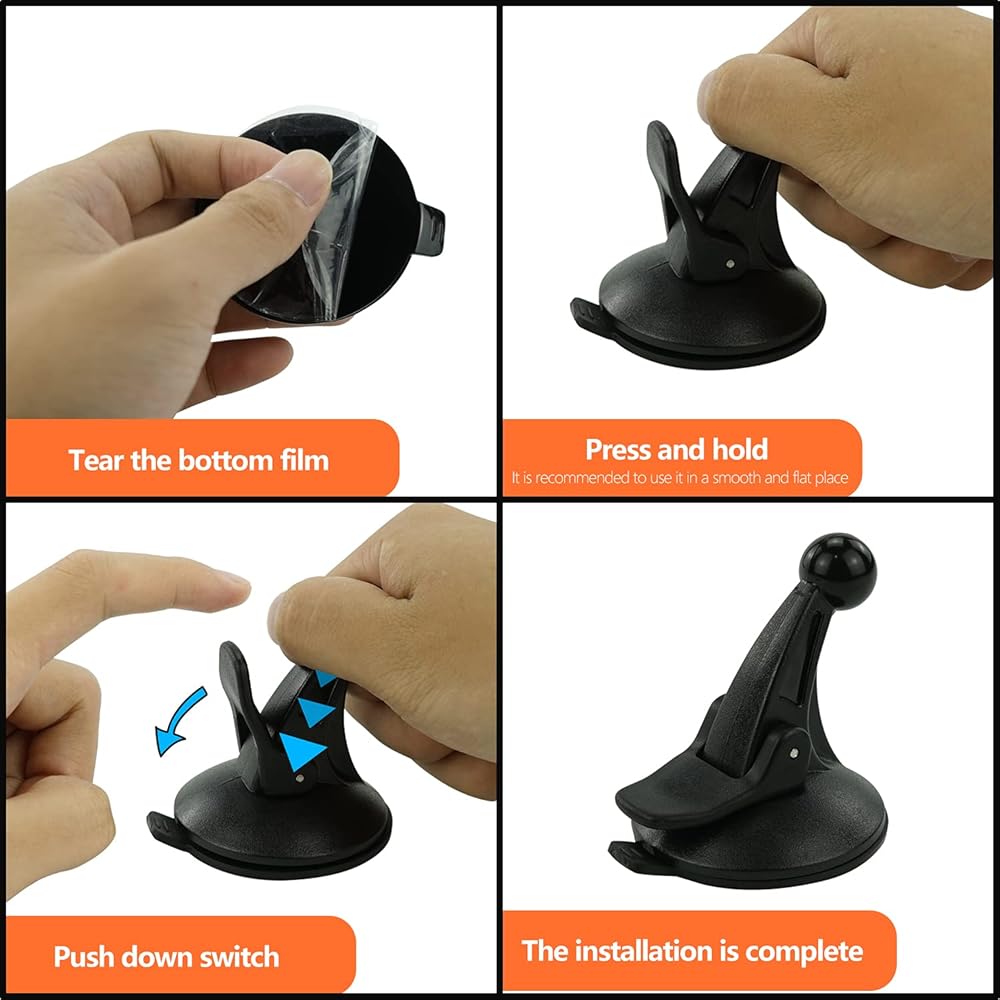 Tear the bottom film

Press and hold
It is recommended to use it in a smooth and flat place

Push down switch

The installation is complete