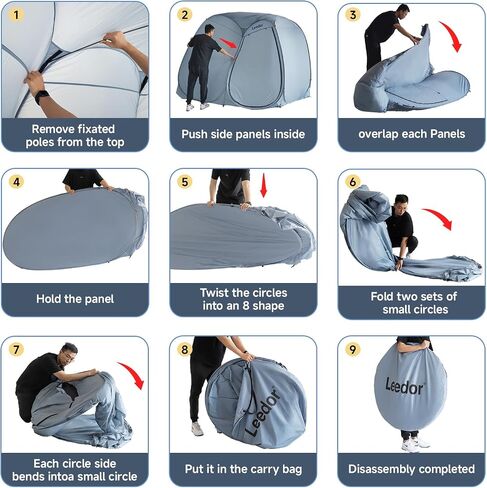 1
Remove fixated poles from the top

2
Leedor
Push side panels inside

3
overlap each Panels

4
Hold the panel

5
Twist the circles into an 8 shape

6
Fold two sets of small circles

7
Each circle side bends intoa small circle

8
Leedor
Put it in the carry bag

9
Leedor
Disassembly completed