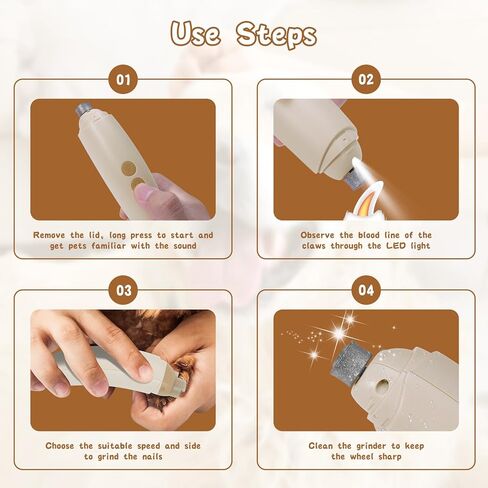 Use Steps

01

Remove the lid, long press to start and get pets familiar with the sound

02

Observe the blood line of the claws through the LED light

03

Choose the suitable speed and side to grind the nails

04

Clean the grinder to keep the wheel sharp