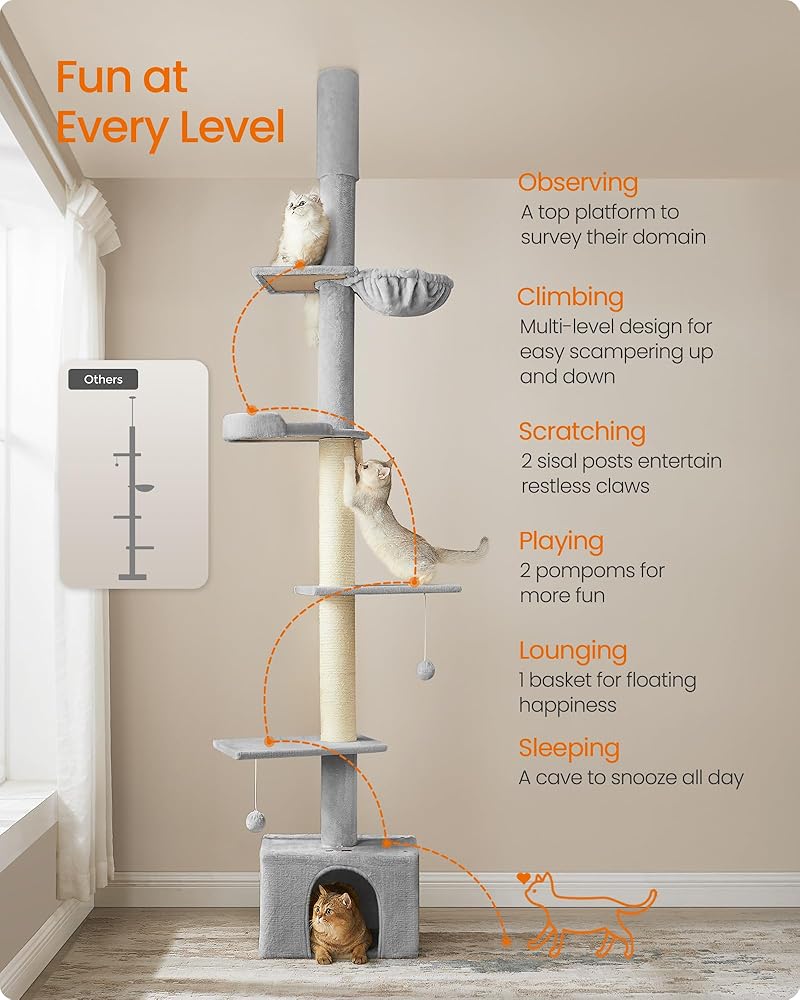 Fun at Every Level

Others

Observing
A top platform to survey their domain

Climbing
Multi-level design for easy scampering up and down

Scratching
2 sisal posts entertain restless claws

Playing
2 pompoms for more fun

Lounging
1 basket for floating happiness

Sleeping
A cave to snooze all day