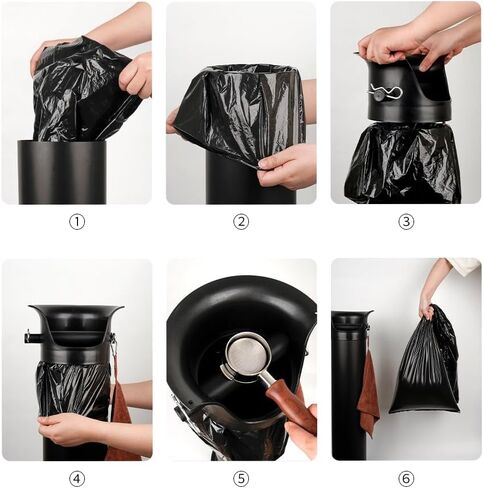 ①

②

③

④

⑤

⑥