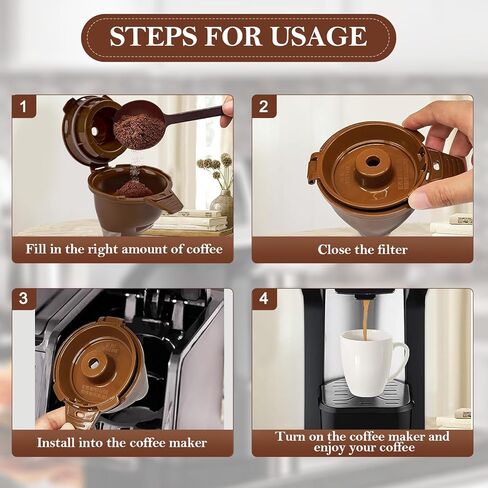 STEPS FOR USAGE

1

Fill in the right amount of coffee

2

Close the filter

3

Install into the coffee maker

4

Turn on the coffee maker and enjoy your coffee