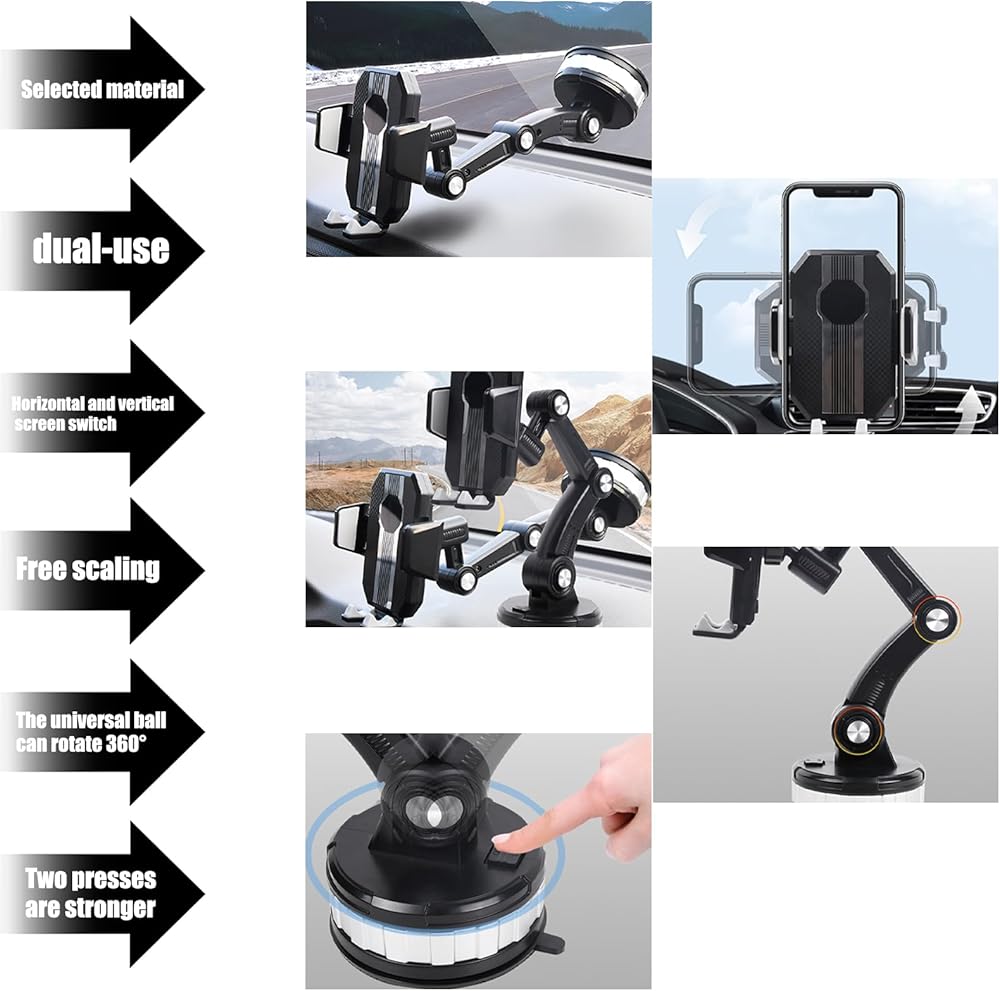 Selected material

dual-use

Horizontal and vertical screen switch

Free scaling

The universal ball can rotate 360°

Two presses are stronger