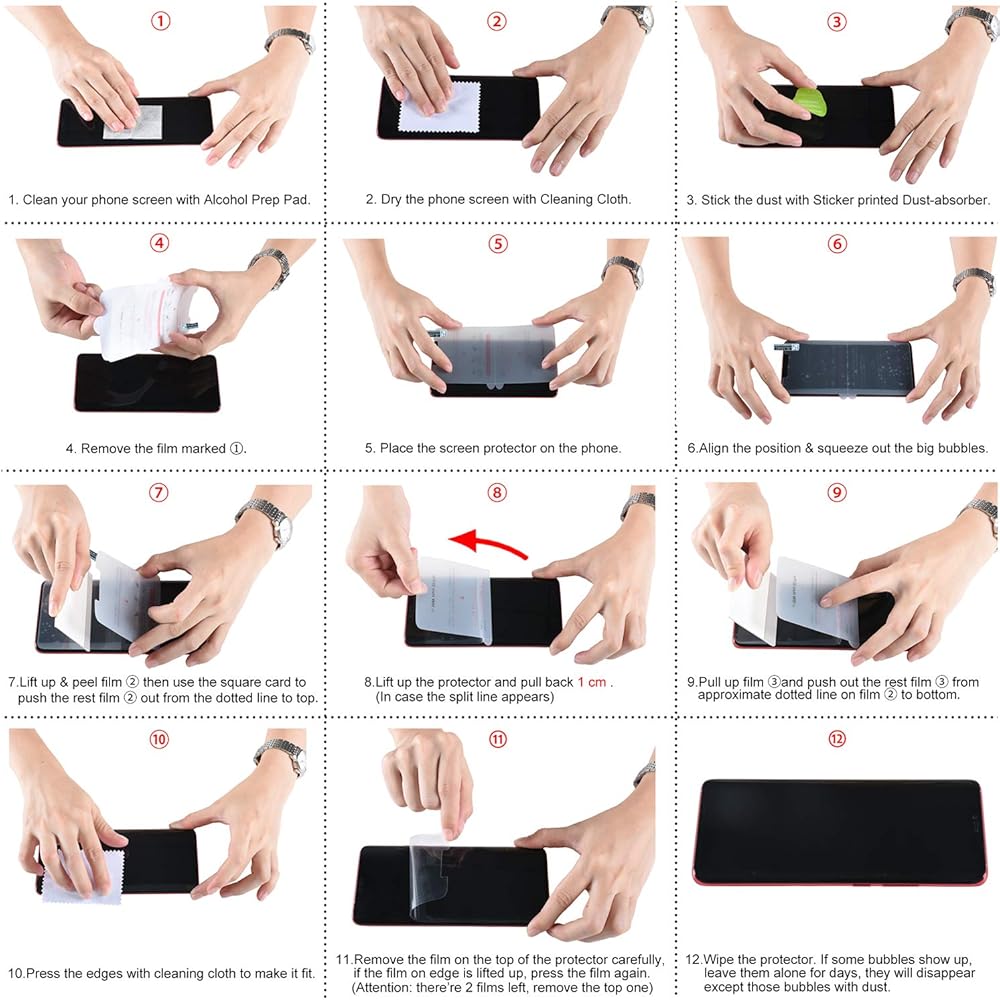 ①

1. Clean your phone screen with Alcohol Prep Pad.

②

2. Dry the phone screen with Cleaning Cloth.

③

3. Stick the dust with Sticker printed Dust-absorber.

④

4. Remove the film marked ①.

⑤

5. Place the screen protector on the phone.

⑥

6.Align the position & squeeze out the big bubbles.

⑦

7.Lift up & peel film ② then use the square card to push the rest film ② out from the dotted line to top.

⑧

8.Lift up the protector and pull back 1 cm . (In case the split line appears)

⑨

9.Pull up film ③and push out the rest film ③ from approximate dotted line on film ② to bottom.

⑩

10.Press the edges with cleaning cloth to make it fit.

⑪

11.Remove the film on the top of the protector carefully, if the film on edge is lifted up, press the film again. (Attention: there're 2 films left, remove the top one)

⑫

12.Wipe the protector. If some bubbles show up, leave them alone for days, they will disappear except those bubbles with dust.