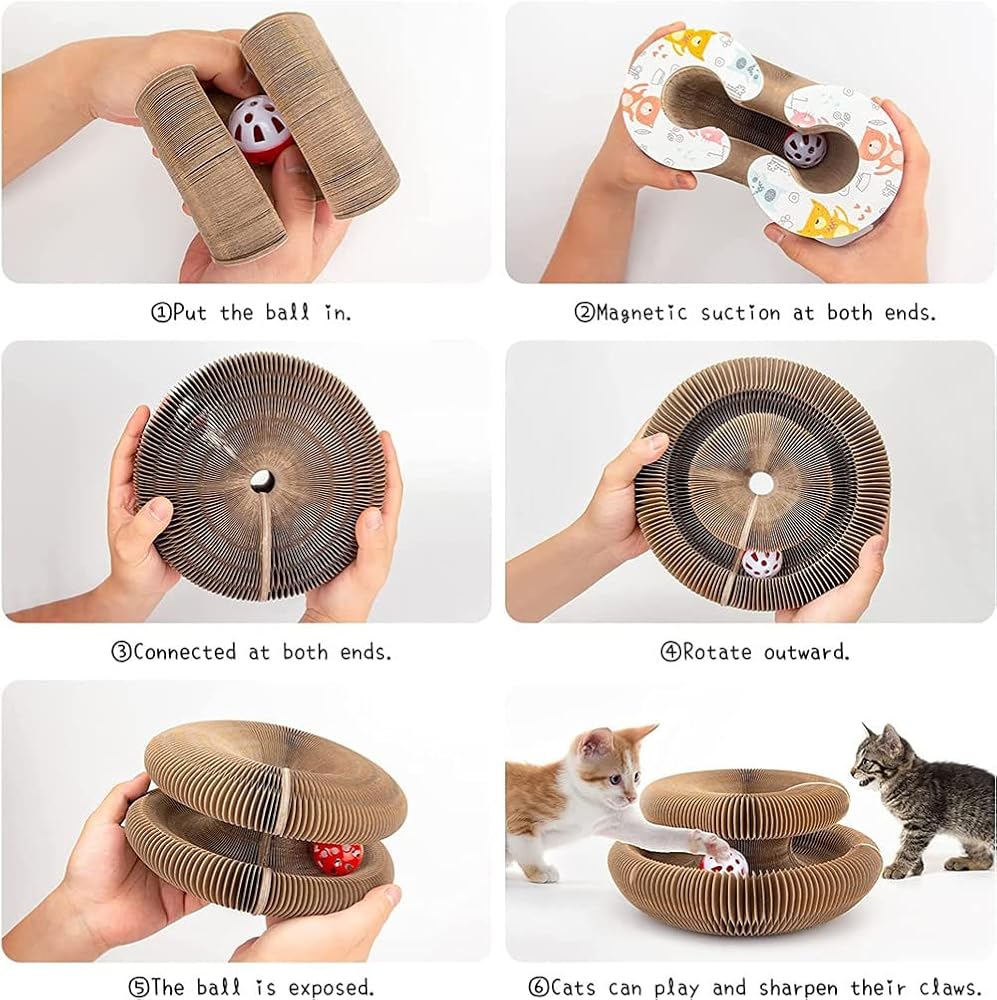 ①Put the ball in.

②Magnetic suction at both ends.

③Connected at both ends.

④Rotate outward.

⑤The ball is exposed.

⑥Cats can play and sharpen their claws.