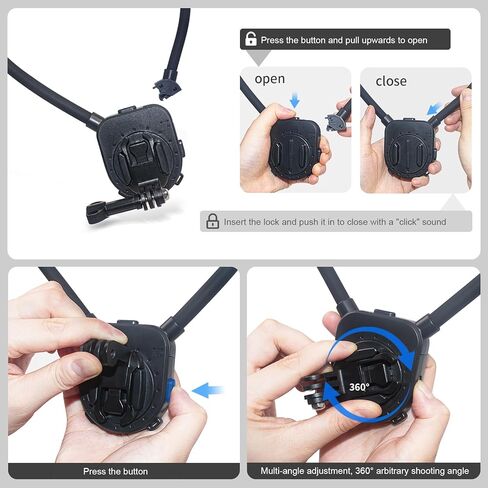 Press the button and pull upwards to open

open

close

Insert the lock and push it in to close with a "click" sound

360°

Press the button

Multi-angle adjustment, 360° arbitrary shooting angle