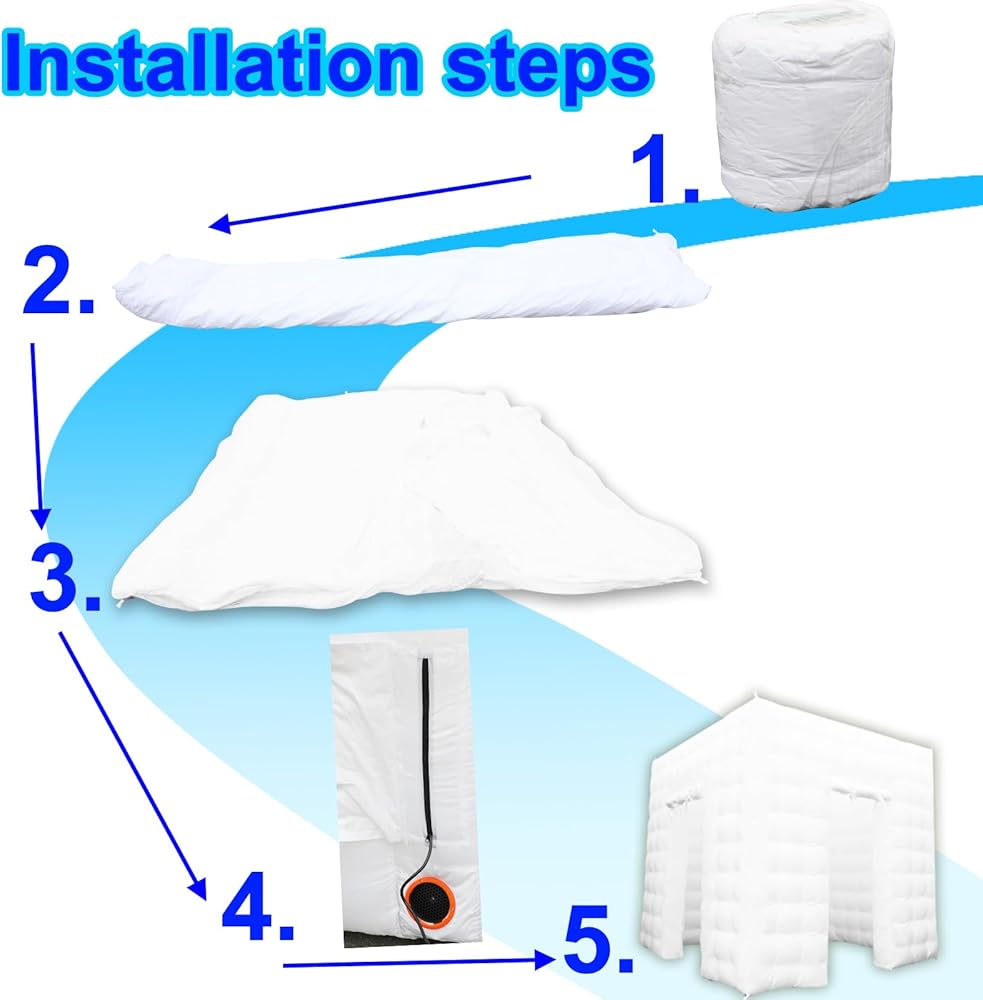 Installation steps

1.

2.

3.

4.

5.