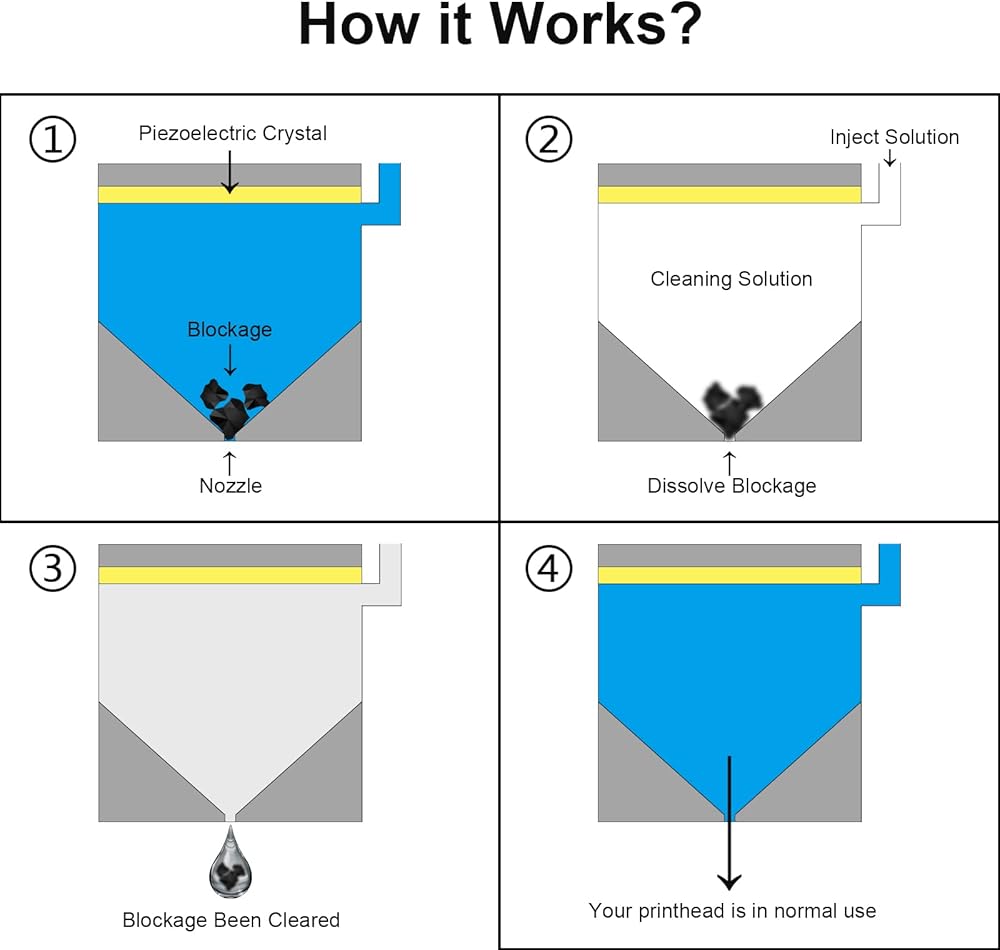 How it Works?

①

Piezoelectric Crystal

Blockage

Nozzle

②

Inject Solution

Cleaning Solution

Dissolve Blockage

③

Blockage Been Cleared

④

Your printhead is in normal use