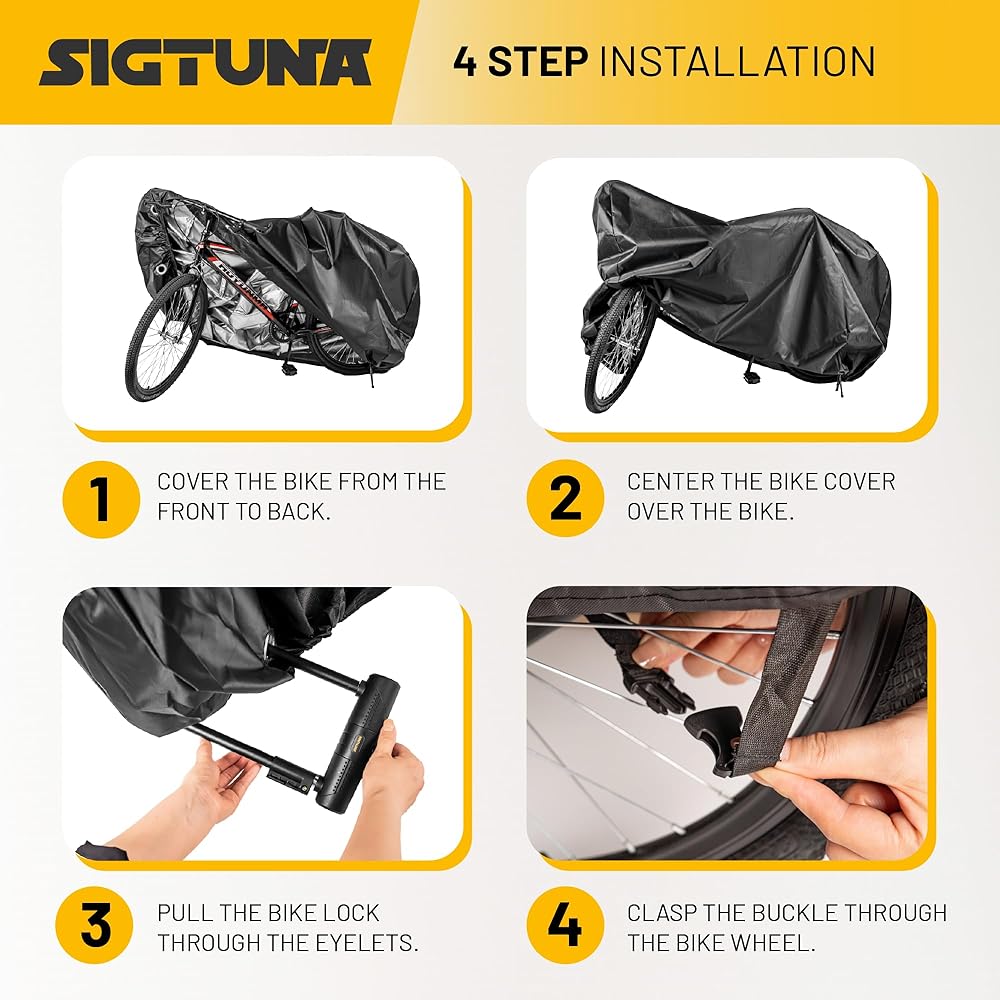 SIGTUNA

4 STEP INSTALLATION

1 COVER THE BIKE FROM THE FRONT TO BACK.

2 CENTER THE BIKE COVER OVER THE BIKE.

3 PULL THE BIKE LOCK THROUGH THE EYELETS.

4 CLASP THE BUCKLE THROUGH THE BIKE WHEEL.